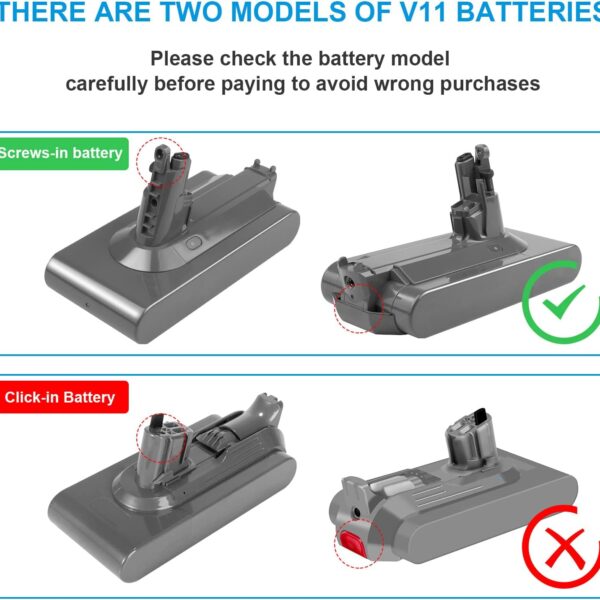 THERE ARE TWO MODELS OF V11 BATTERIES

Please check the battery model carefully before paying to avoid wrong purchases

Screws-in battery

Click-in Battery