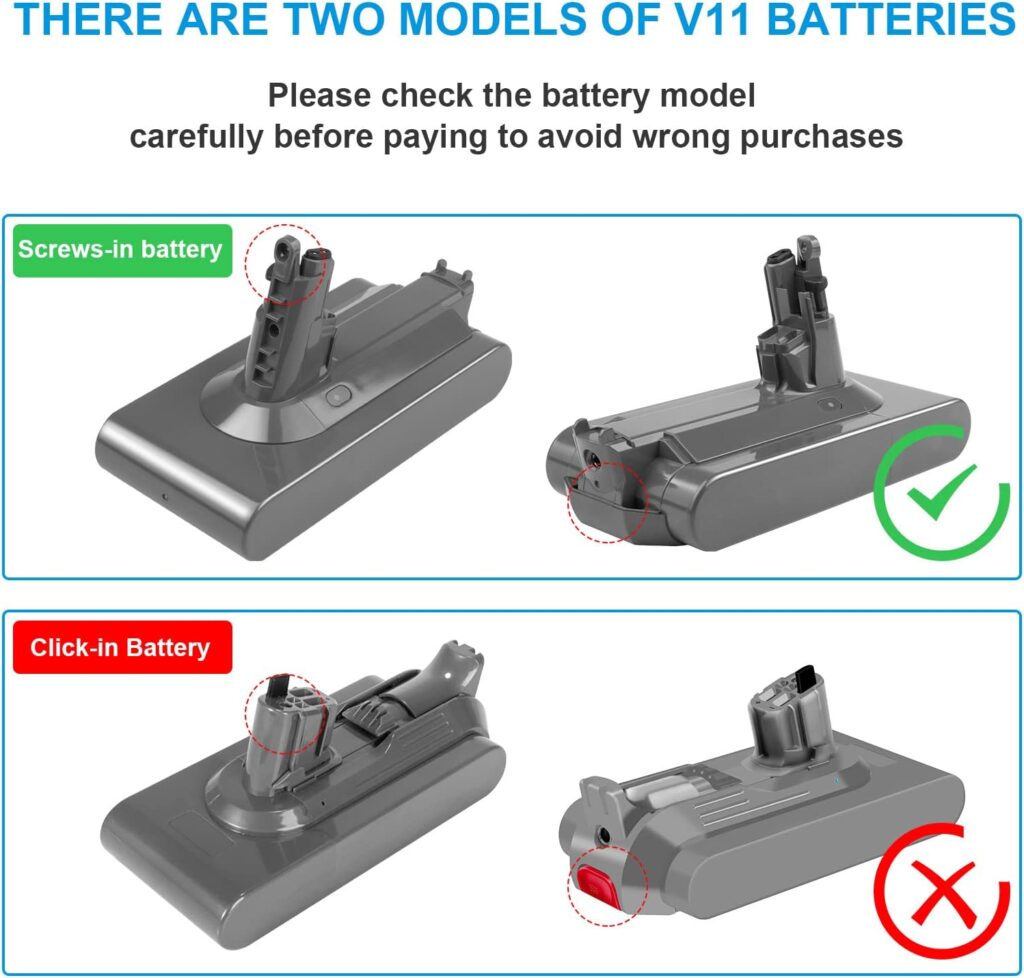 THERE ARE TWO MODELS OF V11 BATTERIES

Please check the battery model carefully before paying to avoid wrong purchases

Screws-in battery

Click-in Battery